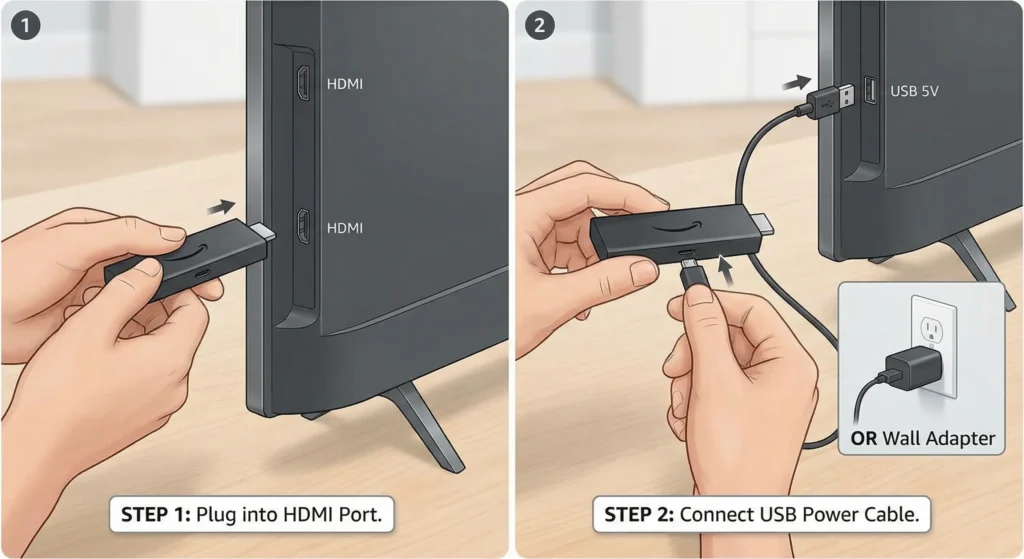 1

HDMI

HDMI

STEP 1: Plug into HDMI Port.

2

USB 5V

OR Wall Adapter

STEP 2: Connect USB Power Cable.