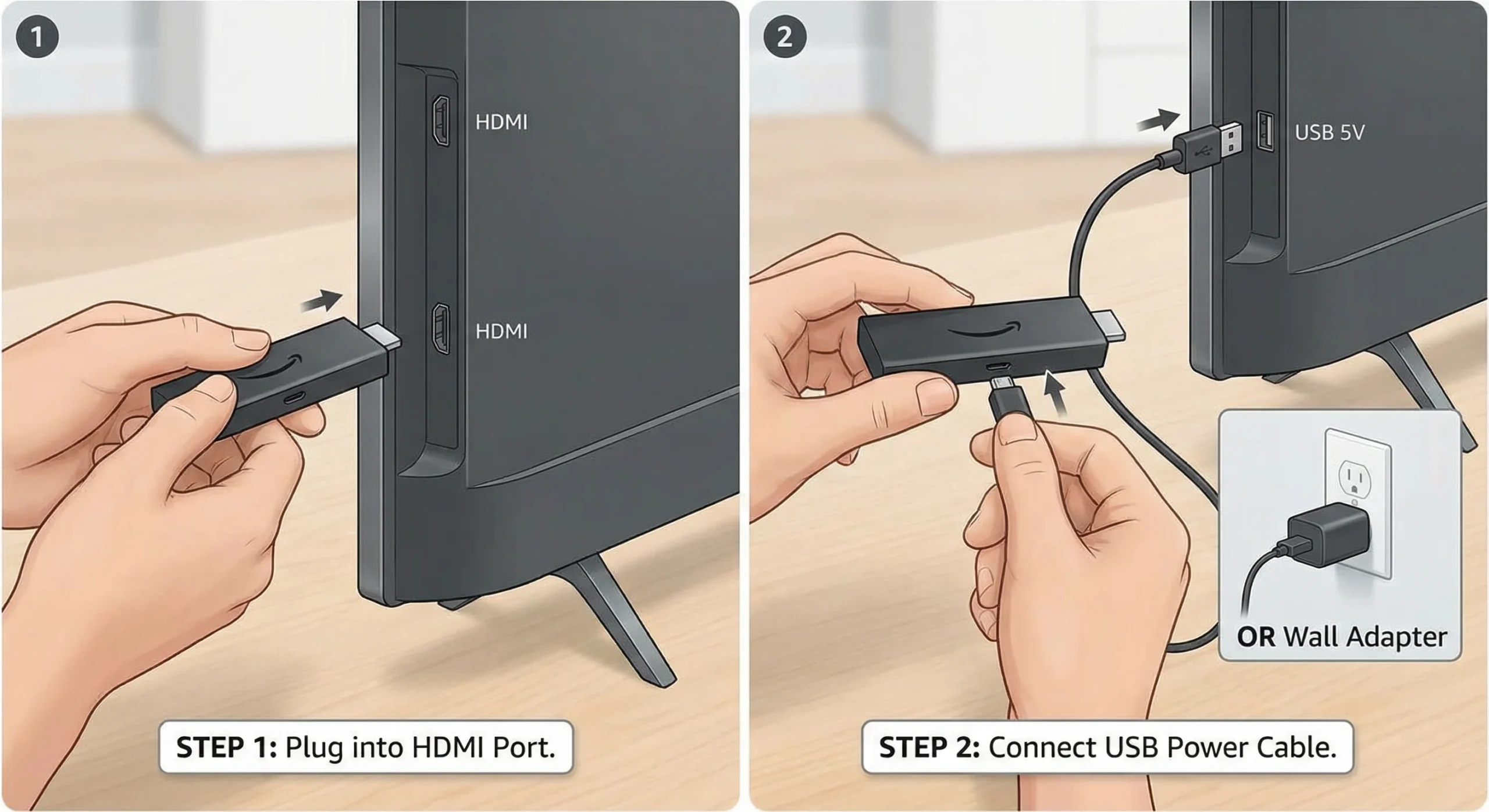 1

HDMI

HDMI

STEP 1: Plug into HDMI Port.

2

USB 5V

OR Wall Adapter

STEP 2: Connect USB Power Cable.